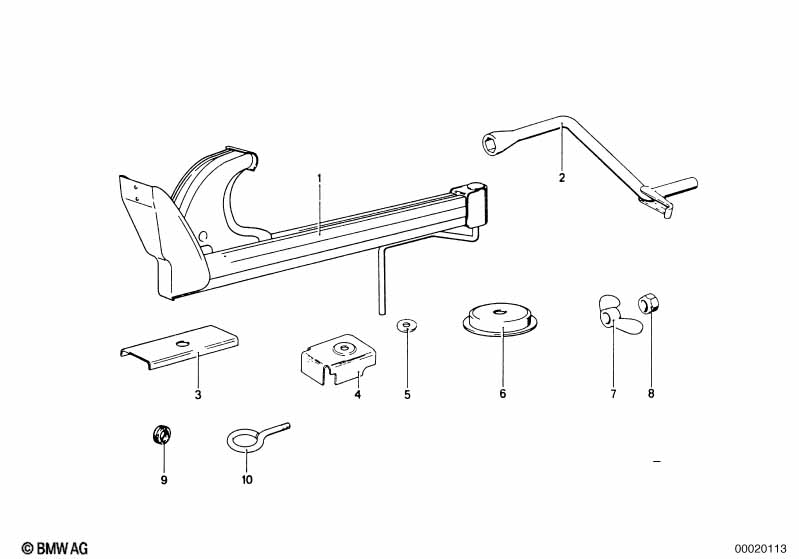 1
2
3
4
5
6
7
8
9
10
© BMW AG
00020113