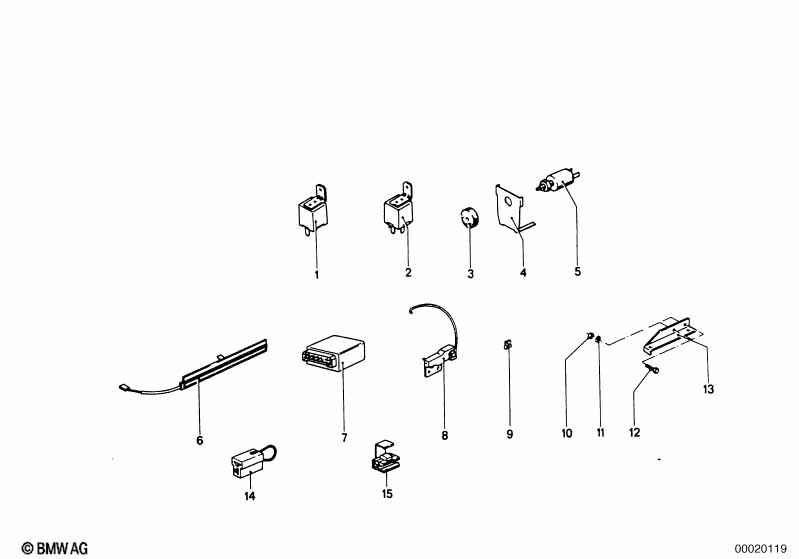 1
2
3
4
5
6
7
8
9
10
11
12
13
14
15

© BMW AG

00020119