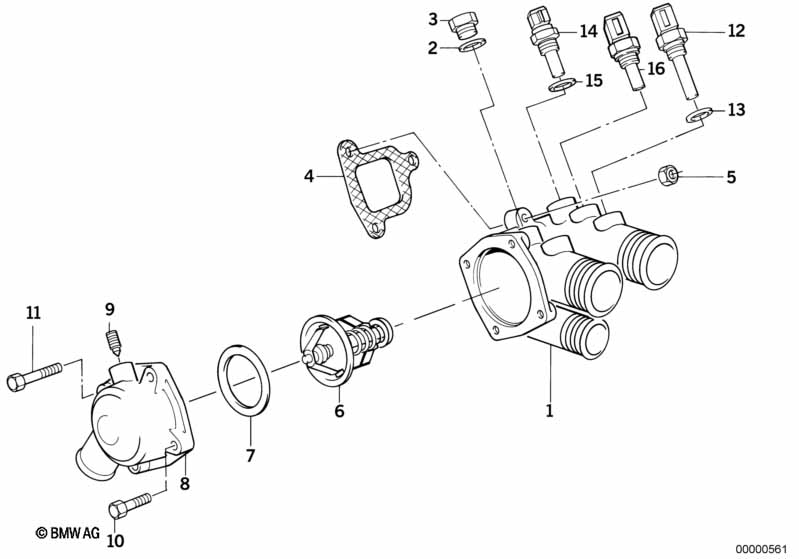 3
2
14
15
16
12
13
4
5
11
9
6
1
7
8
10
© BMW AG
00000561