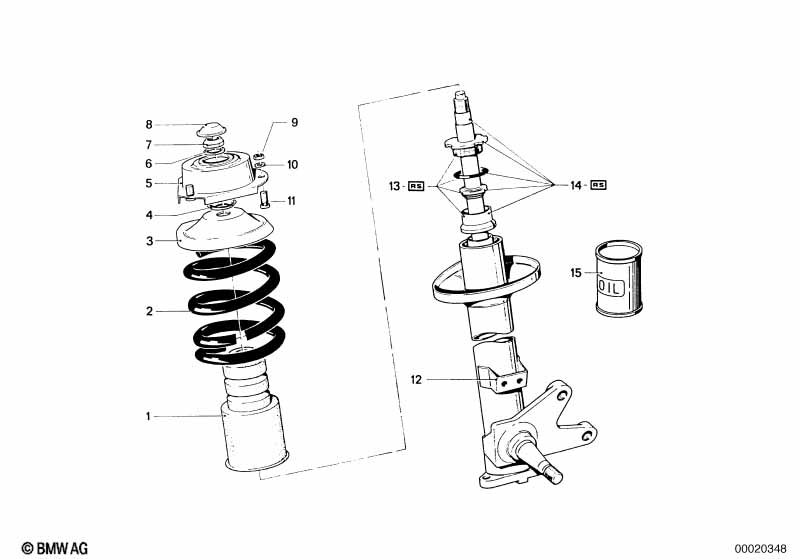 8
7
6
5
4
3
2
1
9
10
11
13 - RS
14 - RS
15
OIL
12
© BMW AG
00020348