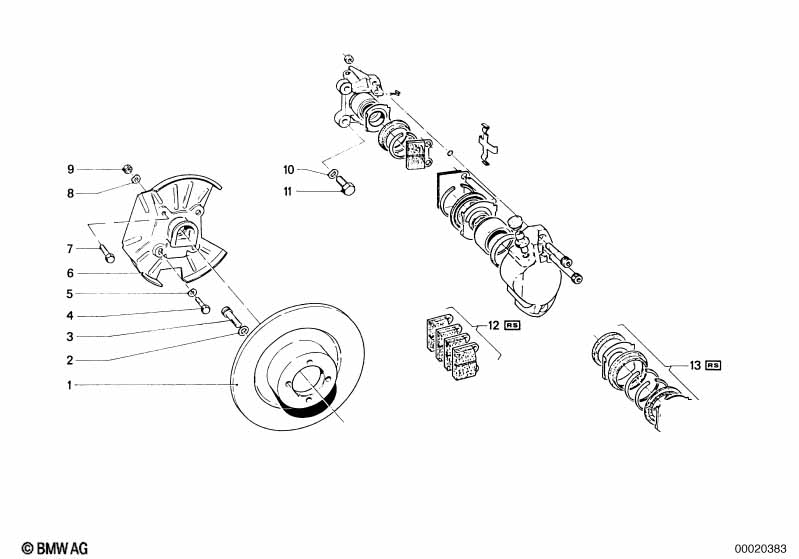 9
8
7
6
5
4
3
2
1
10
11
12 RS
13 RS
© BMW AG
00020383