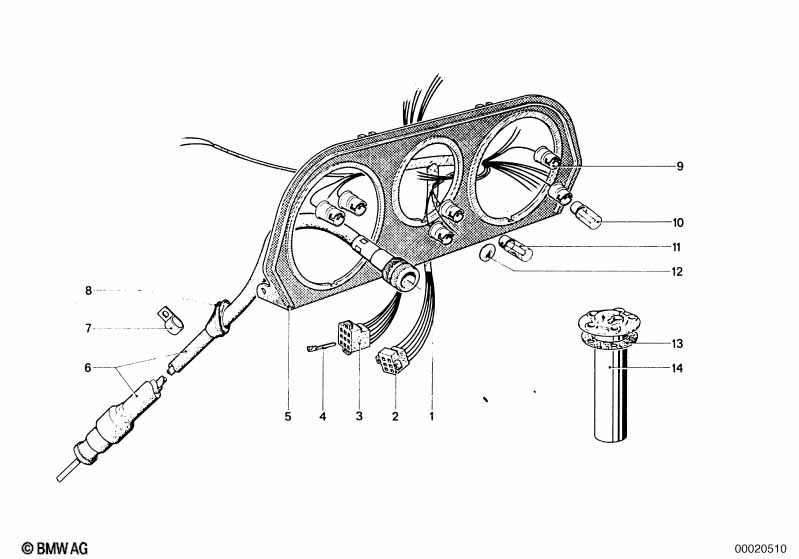 9
10
11
12
8
7
6
13
14
5
4
3
2
1
© BMW AG
00020510