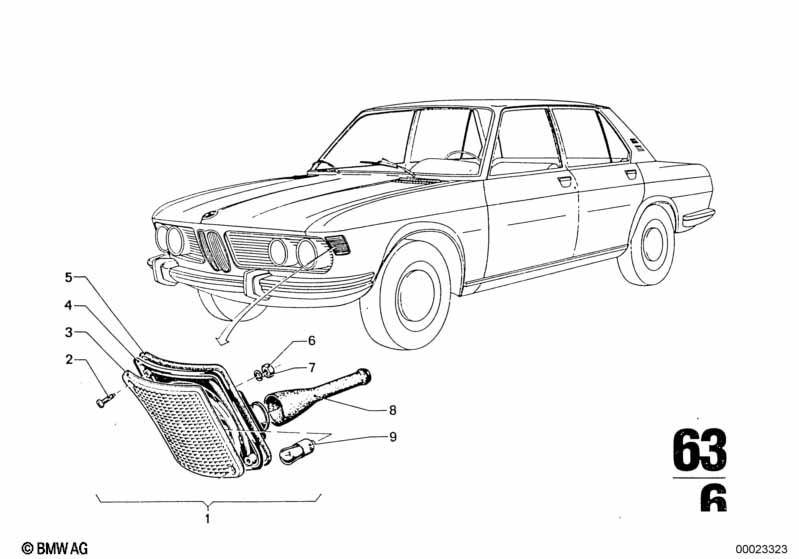 5
4
3
2
6
7
8
9
1

63
6

© BMW AG
00023323