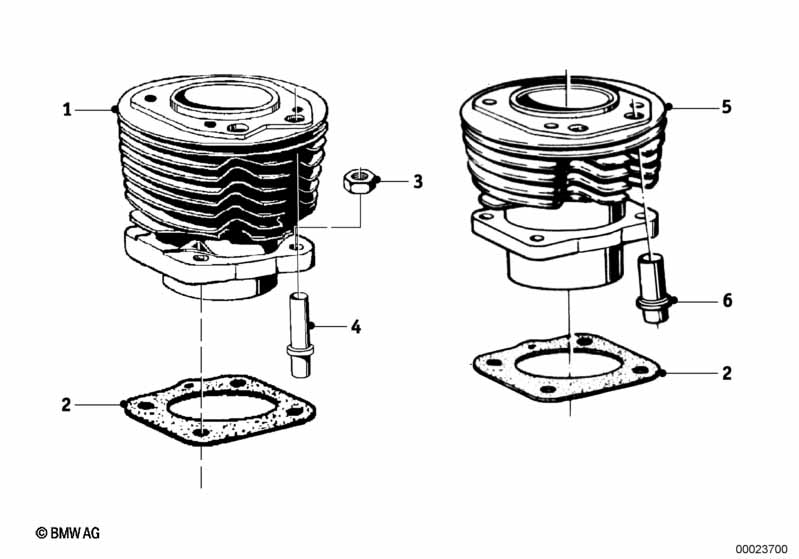 1
5
3
4
6
2
2
© BMW AG
00023700