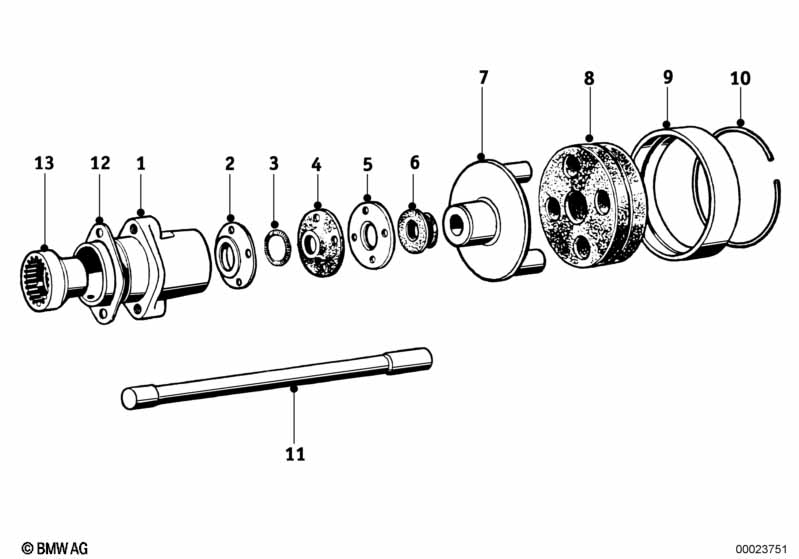 7
8
9
10
13
12
1
2
3
4
5
6
11
© BMW AG
00023751