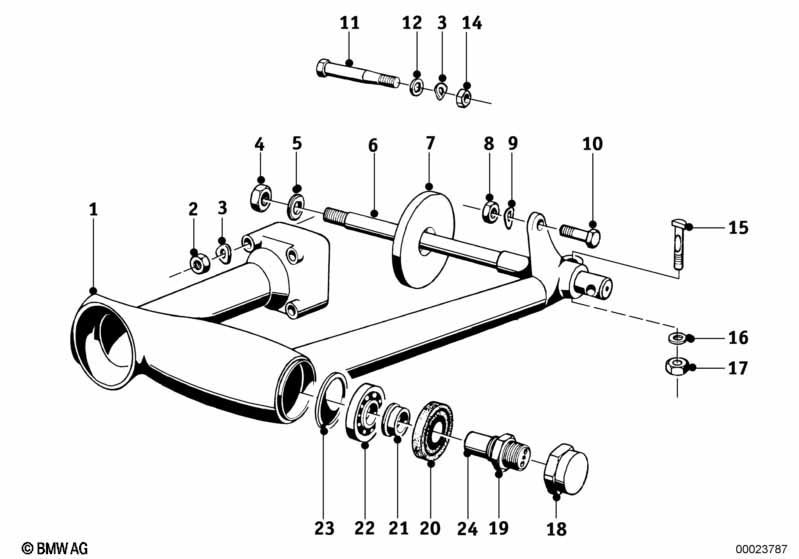 11 12 3 14

4 5 6 7 8 9 10

1

2 3

15

16

17

23 22 21 20 24 19 18

© BMW AG

00023787