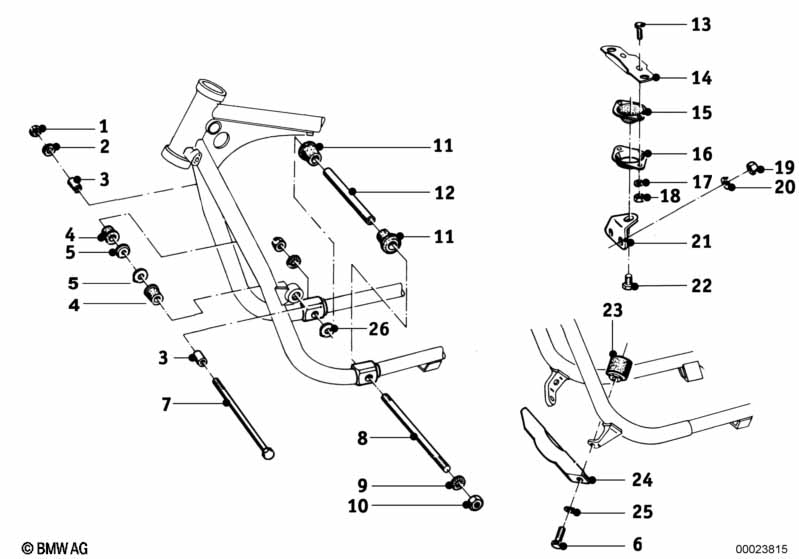 1
2
3
4
5
5
4
3
7
11
12
11
26
8
9
10
13
14
15
16
17
18
19
20
21
22
23
24
25
6
© BMW AG
00023815