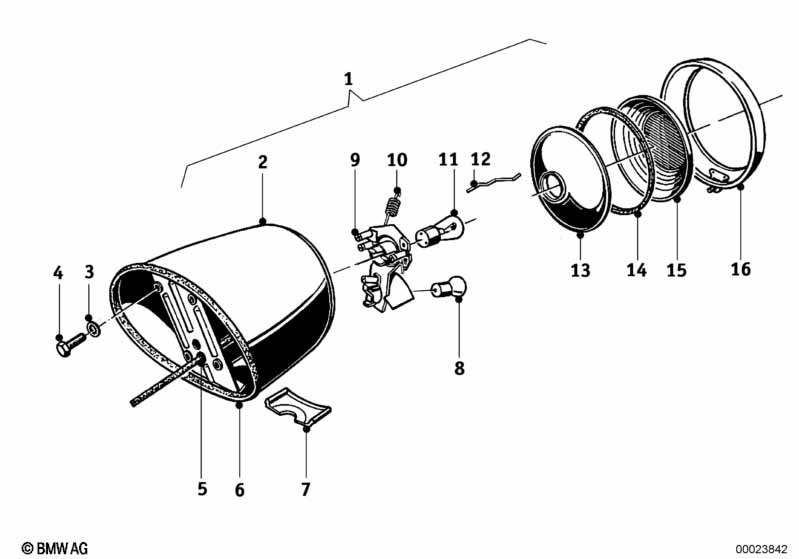 1
2
9
10
11
12
4
3
13
14
15
16
8
5
6
7
© BMW AG
00023842