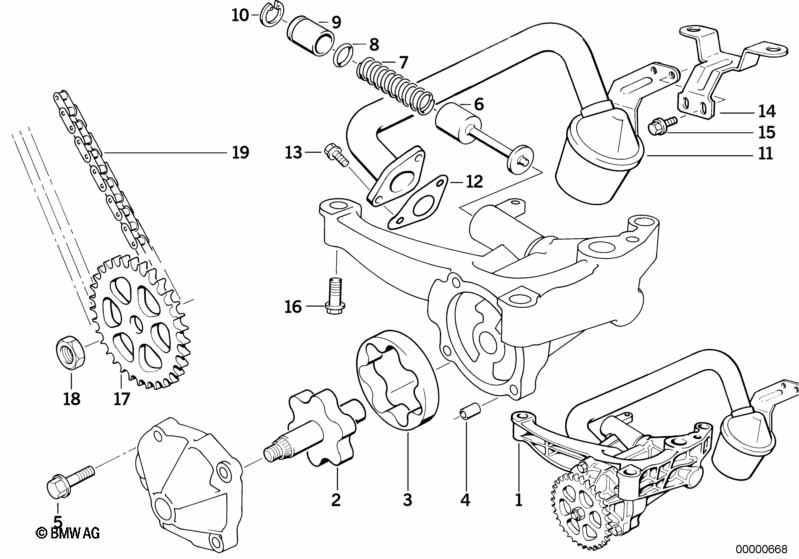 10
9
8
7
6
14
15
11
19
13
12
16
18
17
2
3
4
1
5
© BMW AG
00000668