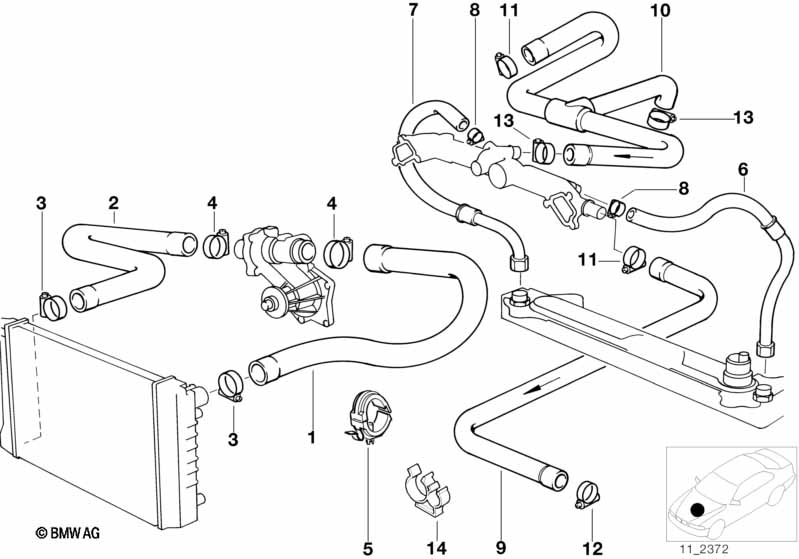 7
8
11
10
13
13
6
8
3
2
4
4
11
3
1
5
14
9
12
© BMW AG
11_2372