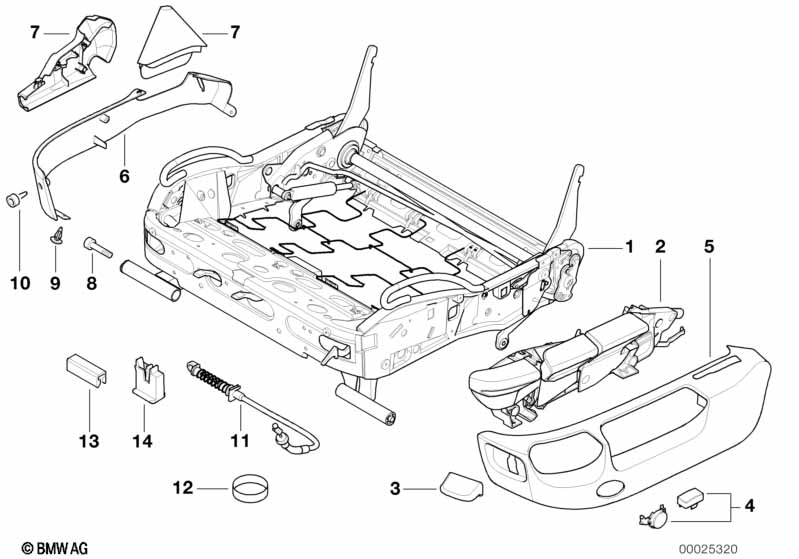 7
7
6
10
9
8
1
2
5
13
14
11
12
3
4
© BMW AG
00025320