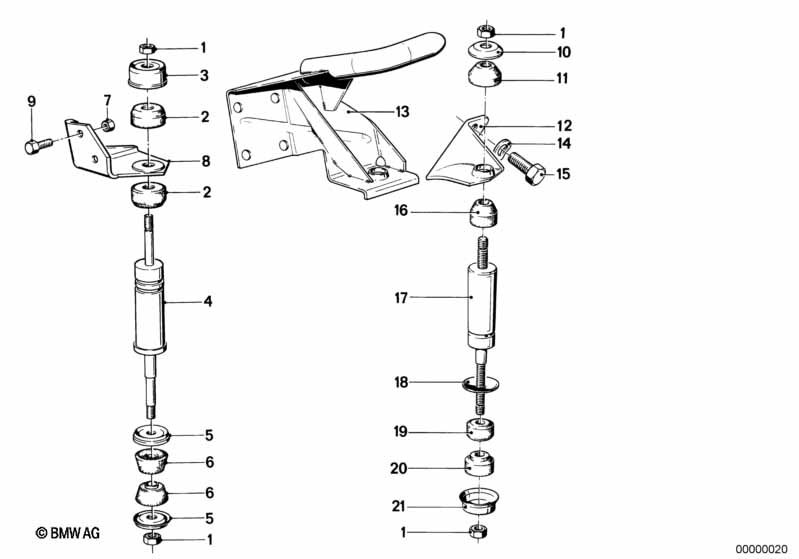 1
3
9
7
2
8
2
4
5
6
6
5
1
13
1
10
11
12
14
15
16
17
18
19
20
21
1
© BMW AG
00000020