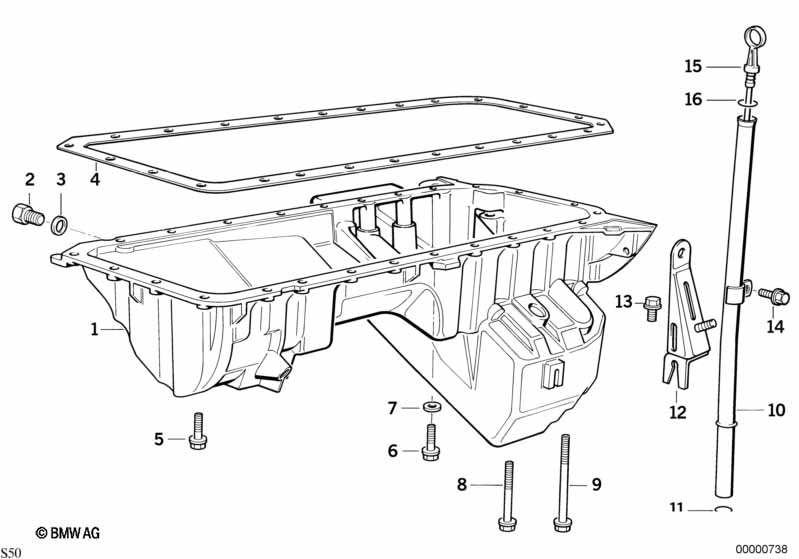 15
16
2
3
4
1
13
14
12
10
7
5
6
8
9
11
S50
© BMW AG
00000738