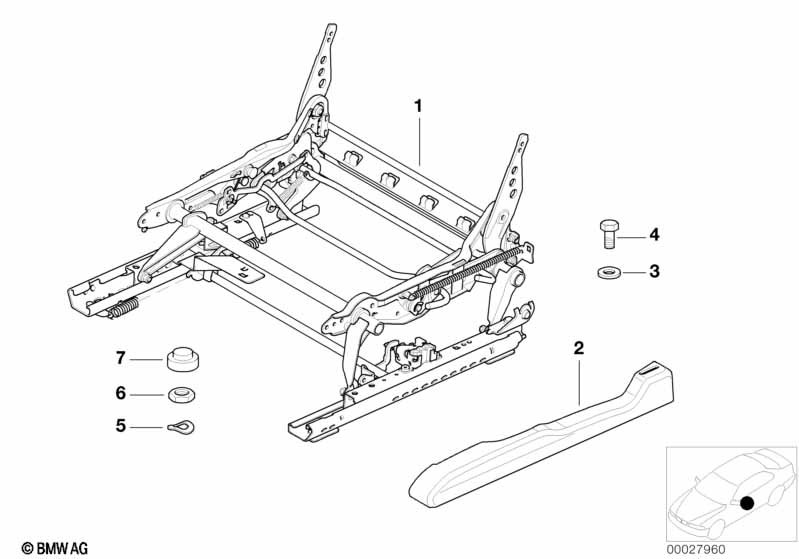 1
4
3
2
7
6
5
© BMW AG
00027960