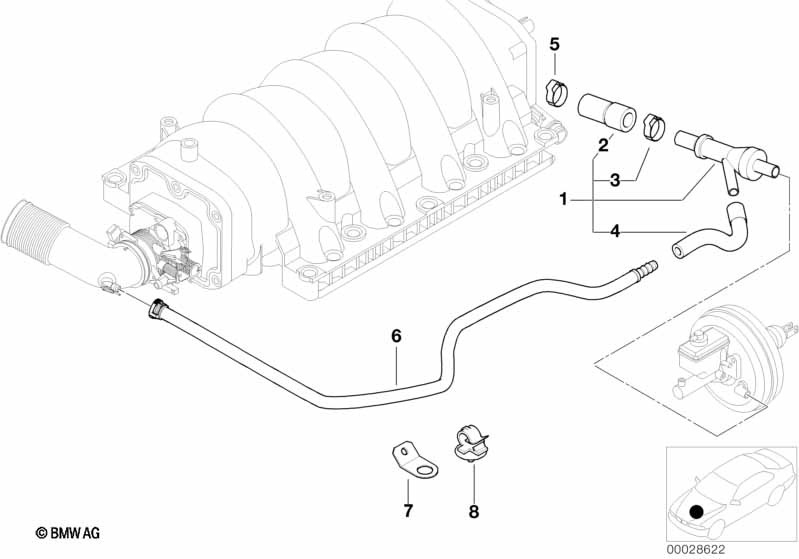 5
2
3
1
4
6
7
8
© BMW AG
00028622