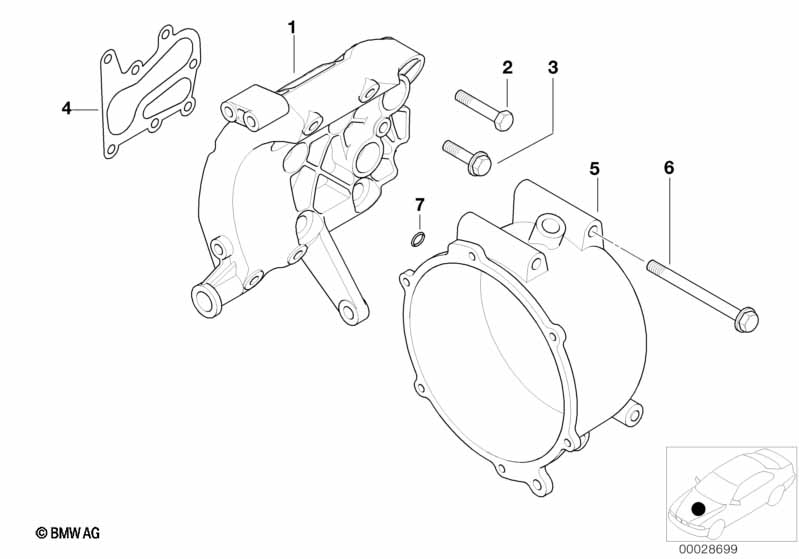 1
2
3
4
5
6
7
© BMW AG
00028699