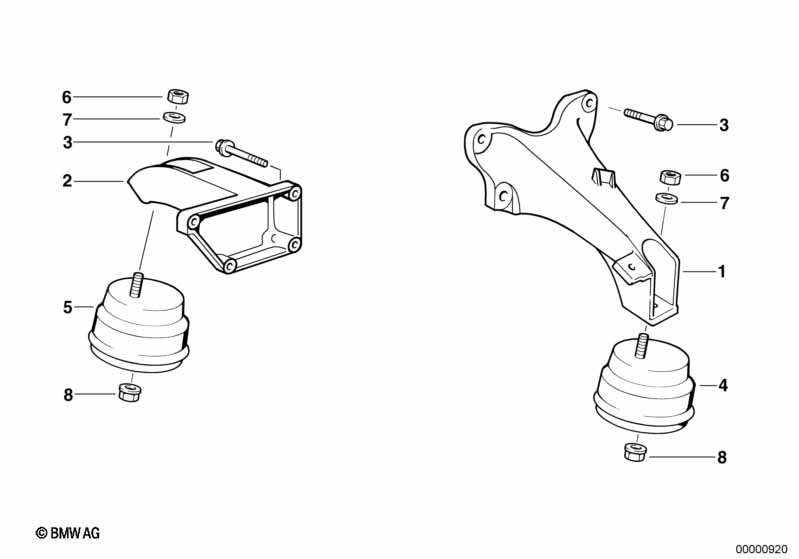 6
7
3
2
5
8
3
6
7
1
4
8
© BMW AG
00000920