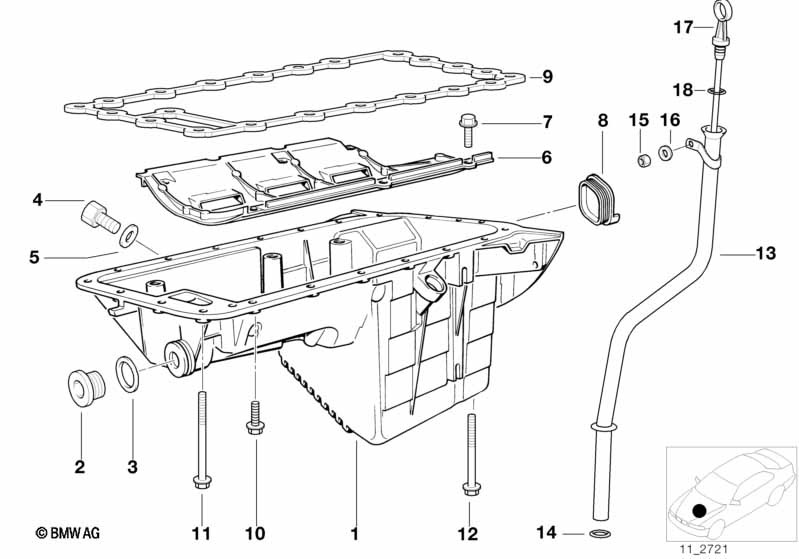 17
9
18
7
8
15
16
6
4
5
13
2
3
11
10
1
12
14
© BMW AG
11_2721