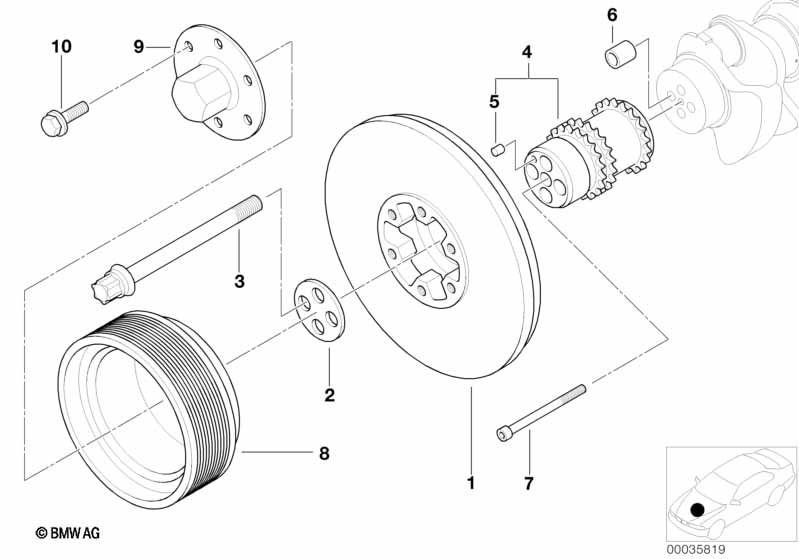 10
9
6
4
5
3
2
8
1
7
© BMW AG
00035819