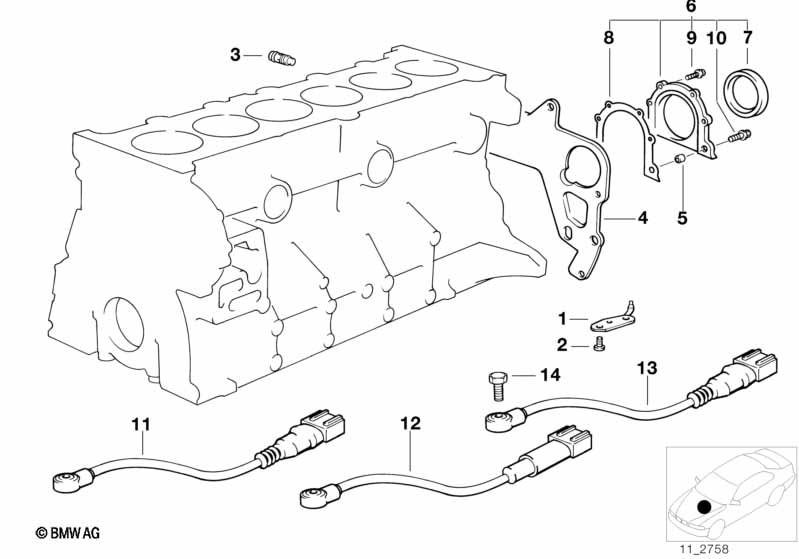 6
8
9
10
7
3
4
5
1
2
14
13
11
12
© BMW AG
11_2758