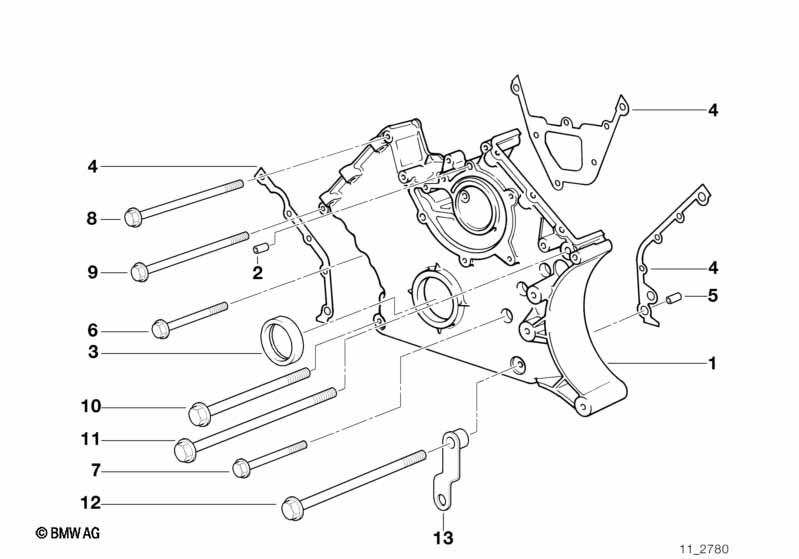 4
4
8
9
2
4
5
6
3
1
10
11
7
12
13
© BMW AG
11_2780