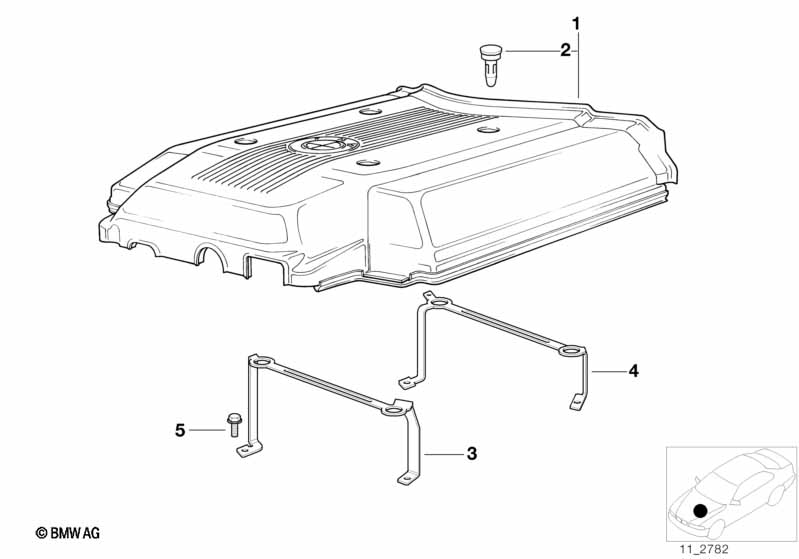 1
2
4
5
3
© BMW AG
11_2782