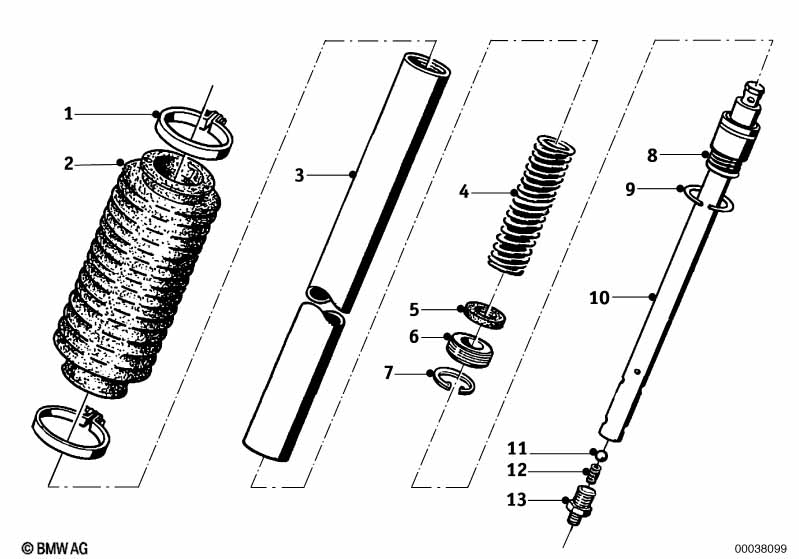 1
2
3
4
5
6
7
8
9
10
11
12
13
© BMW AG
00038099