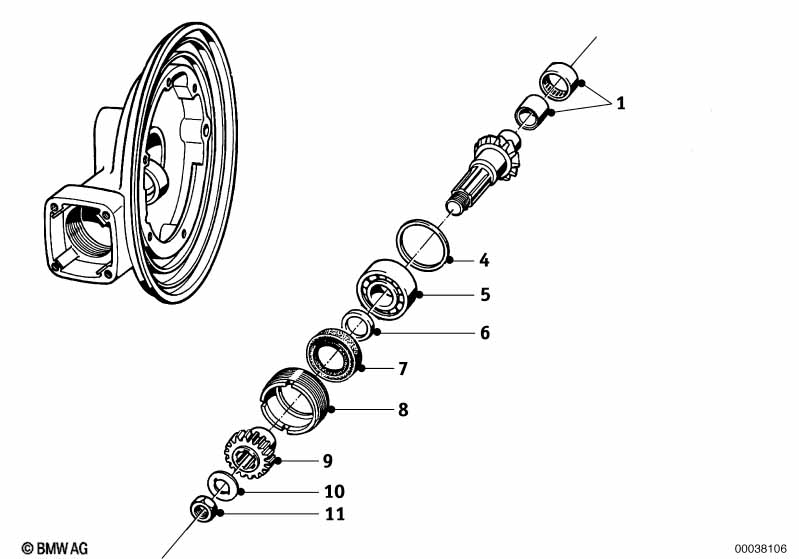 1
4
5
6
7
8
9
10
11
© BMW AG
00038106