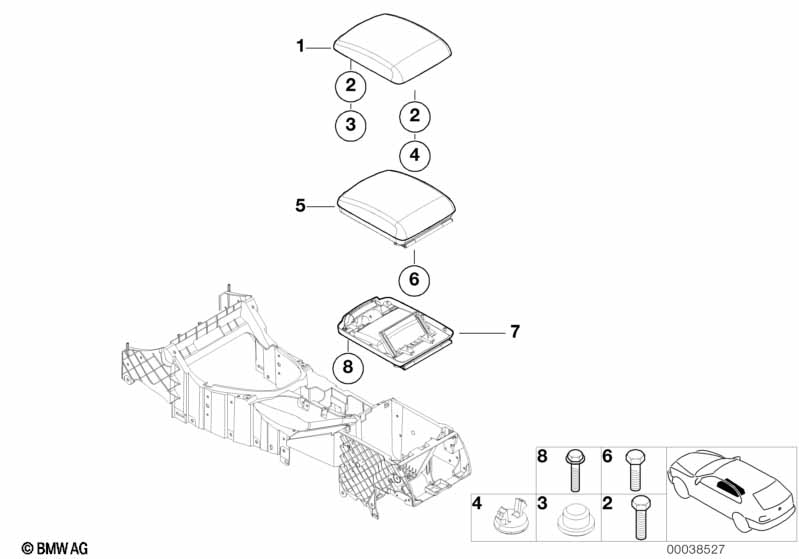 1
2
3
2
4
5
6
7
8
8
6
4
3
2
© BMW AG
00038527