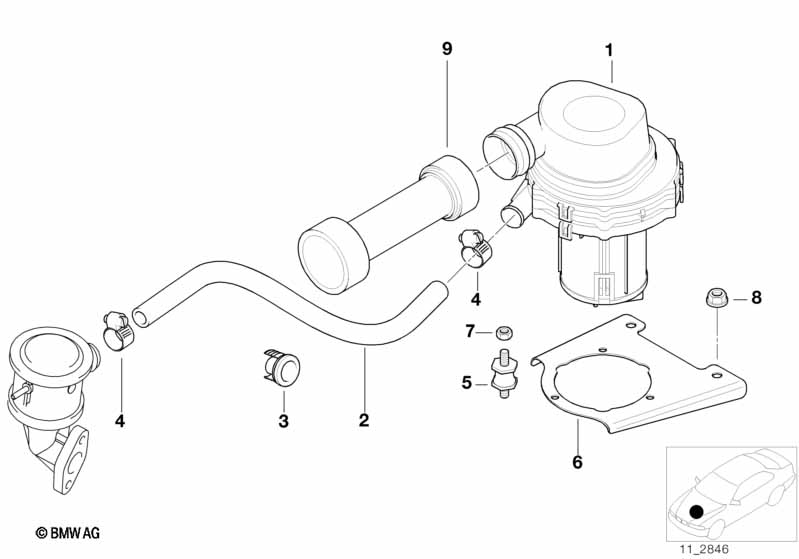 9
1
4
8
7
5
4
3
2
6
© BMW AG
11_2846