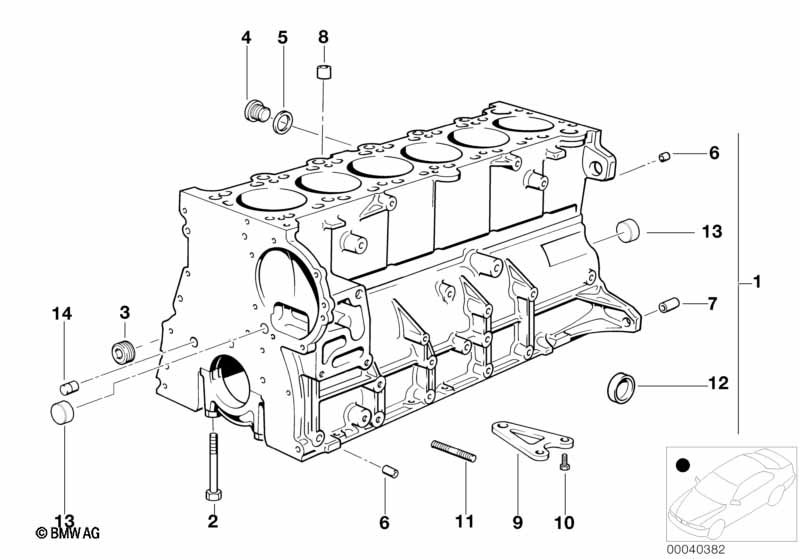 4
5
8
6
13
1
7
14
3
12
13
2
6
11
9
10
© BMW AG
00040382