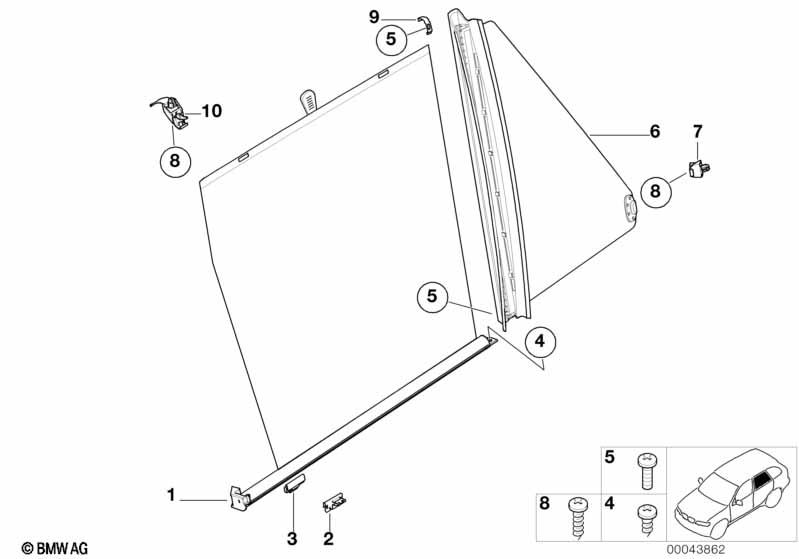 9
5
10
8
6
7
8
5
4
1
3
2
5
8
4
© BMW AG
00043862