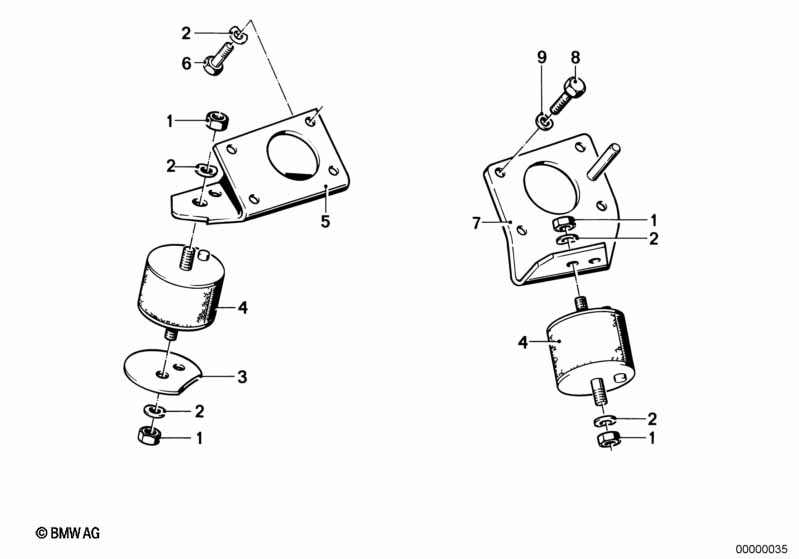 2
6
1
2
5
4
3
2
1
9
8
7
1
2
4
2
1
© BMW AG
00000035