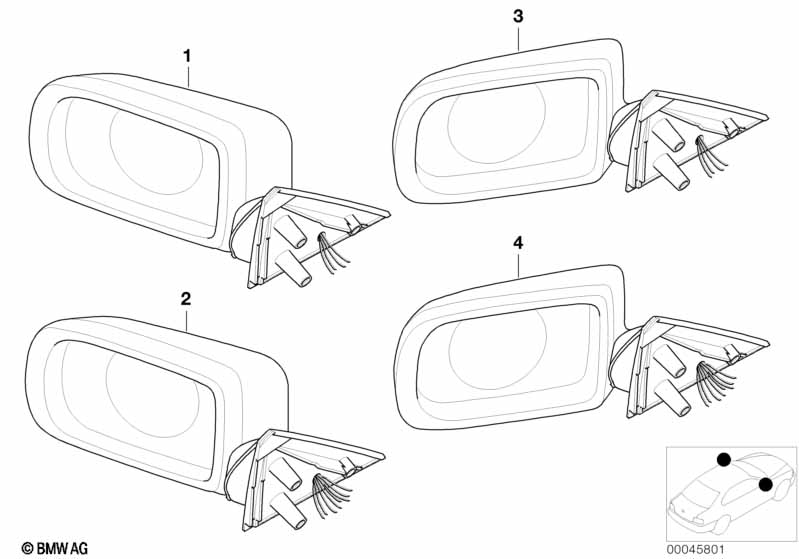 1

3

2

4

© BMW AG

00045801