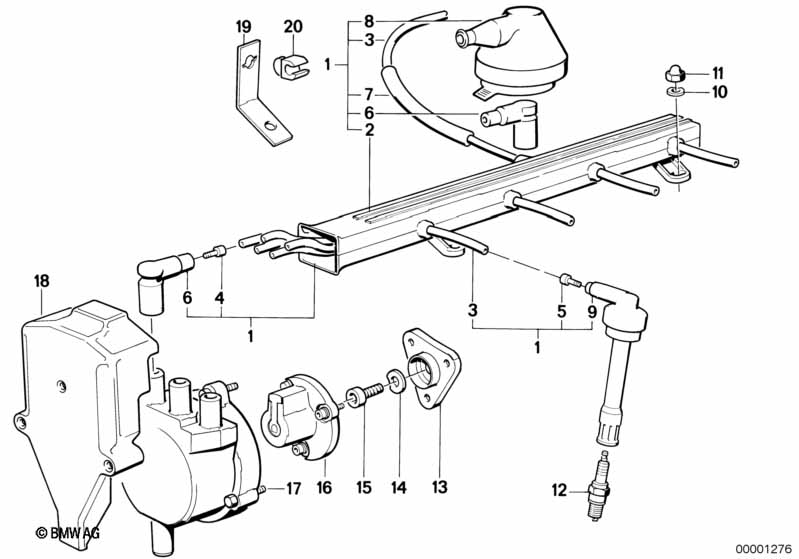 19
20
8
3
1
7
6
2
11
10
18
6
4
1
3
5
9
1
17
16
15
14
13
12
© BMW AG
00001276