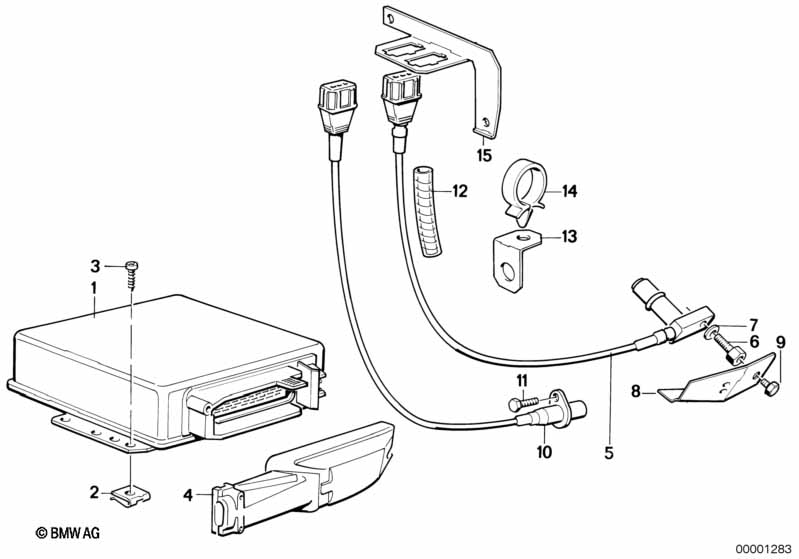 15
12
14
13
3
1
7
6
9
8
11
10
5
2
4
© BMW AG
00001283