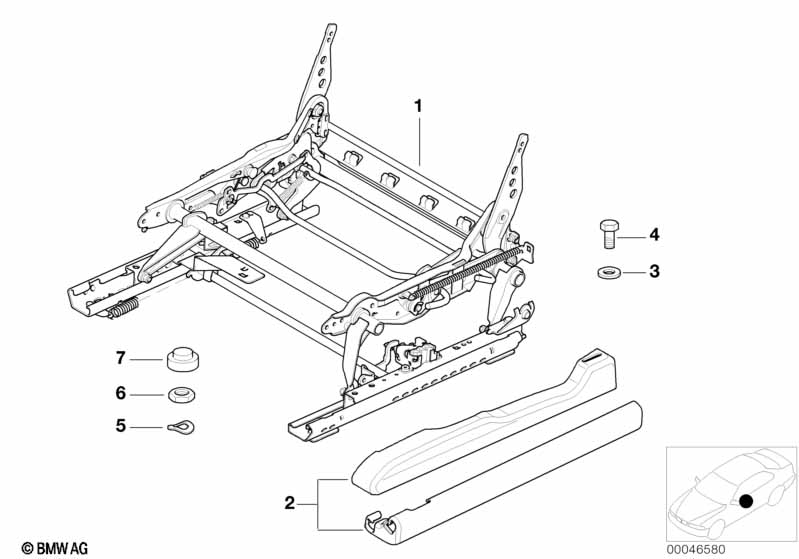 1
4
3
7
6
5
2
© BMW AG
00046580